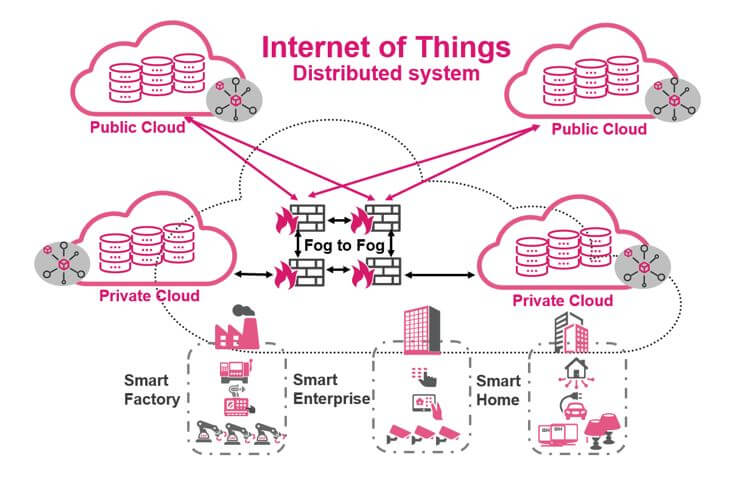 Internet of Things
Distributed system

Public Cloud

Public Cloud

Fog to Fog

Private Cloud

Private Cloud

Smart Factory

Smart Enterprise

Smart Home